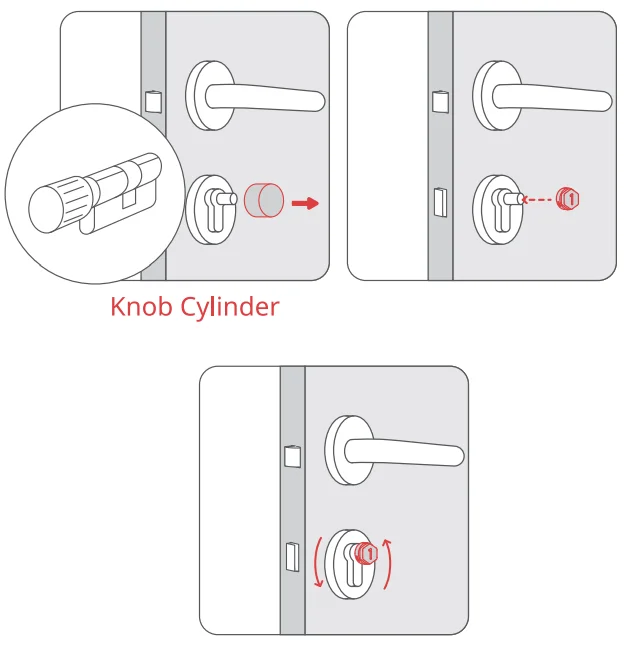 Knob Cylinder

1

1