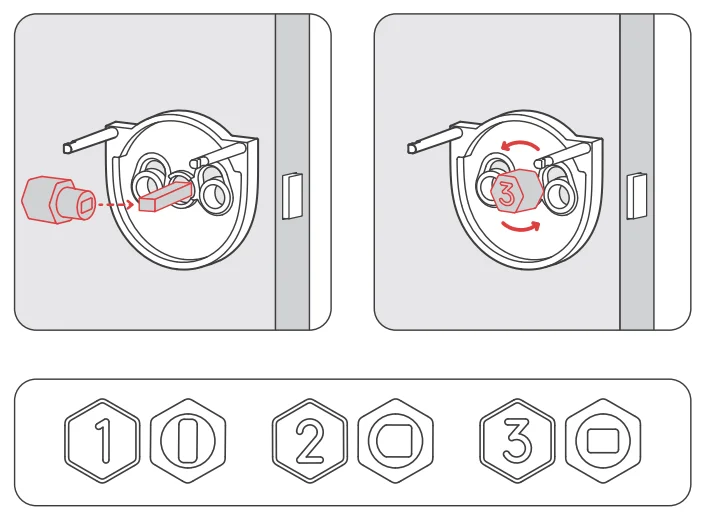 3

1

2

3