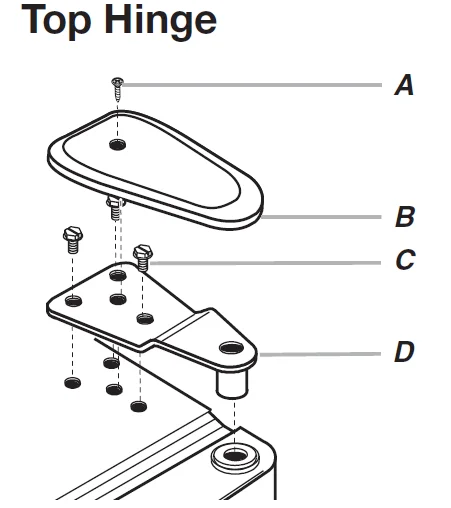 Top Hinge

A

B

C

D