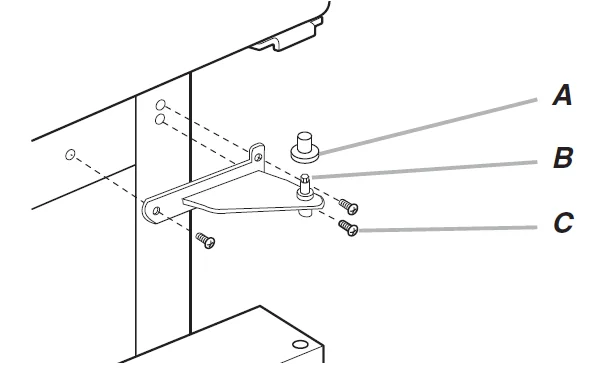 A
B
C