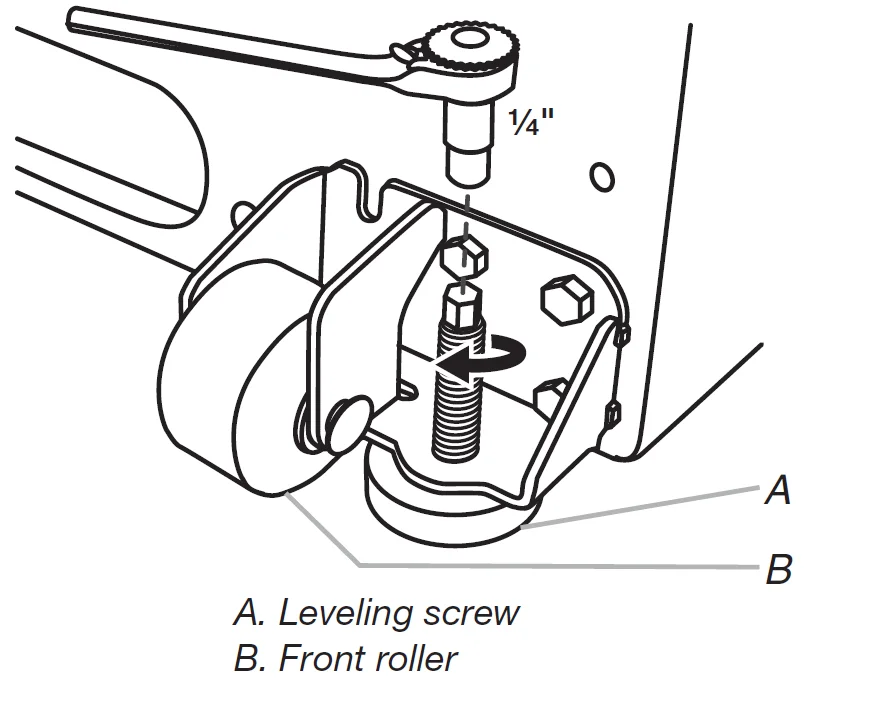 ¼"

A

B

A. Leveling screw
B. Front roller