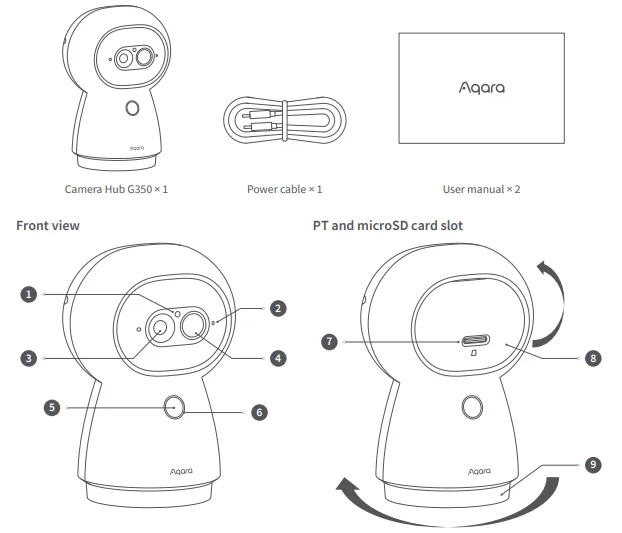 Aqara

Aqara

Camera Hub G350 × 1

Power cable × 1

User manual × 2

Front view

1
2
3
4
5
6

Aqara

PT and microSD card slot

7
8
9

Aqara