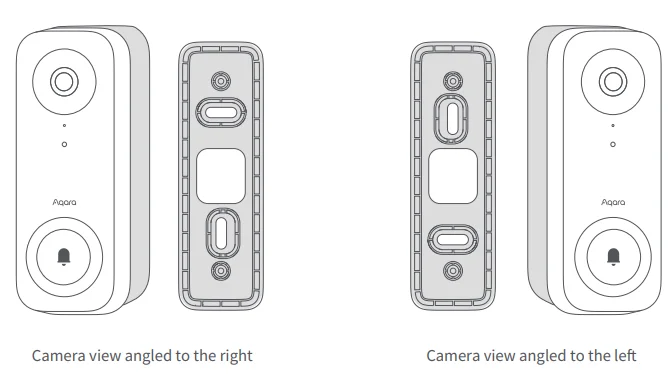 Aqara

Camera view angled to the right

Aqara

Camera view angled to the left