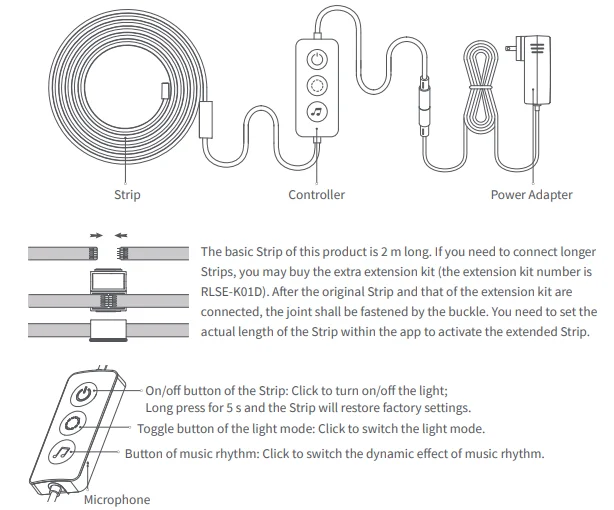 Strip

Controller

Power Adapter

The basic Strip of this product is 2 m long. If you need to connect longer Strips, you may buy the extra extension kit (the extension kit number is RLSE-K01D). After the original Strip and that of the extension kit are connected, the joint shall be fastened by the buckle. You need to set the actual length of the Strip within the app to activate the extended Strip.

On/off button of the Strip: Click to turn on/off the light;
Long press for 5 s and the Strip will restore factory settings.

Toggle button of the light mode: Click to switch the light mode.

Button of music rhythm: Click to switch the dynamic effect of music rhythm.

Microphone