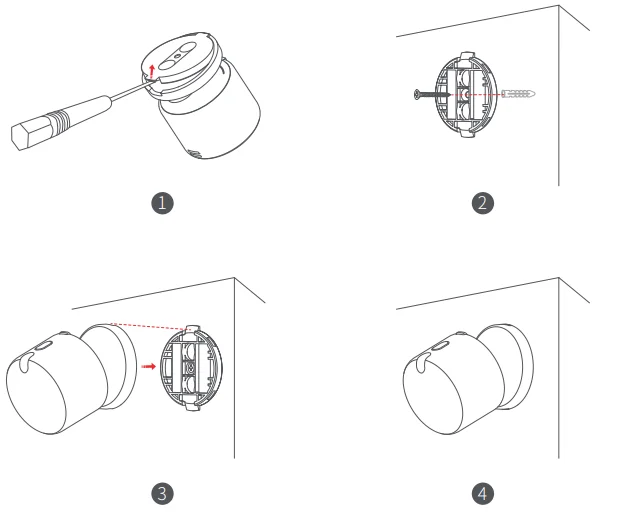 1

2

3

4