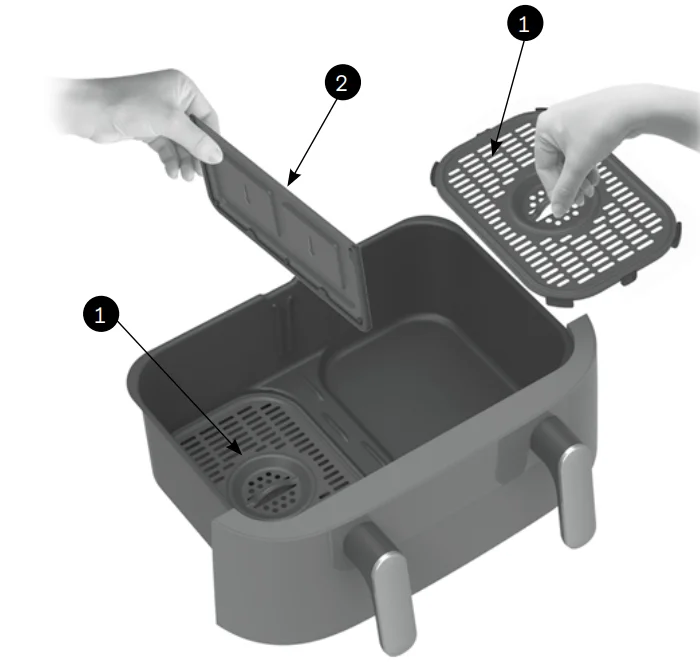 1
2
1