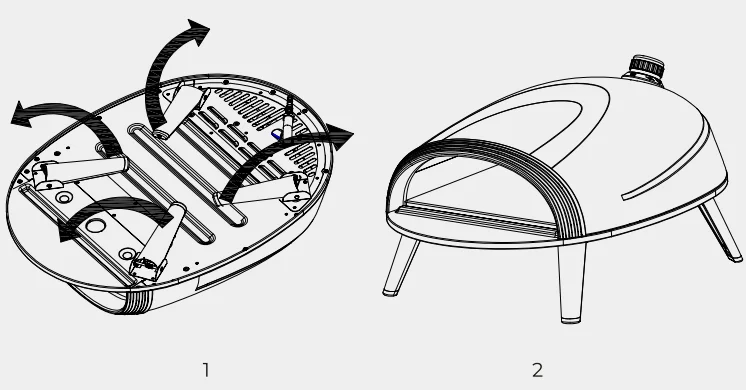 1

2