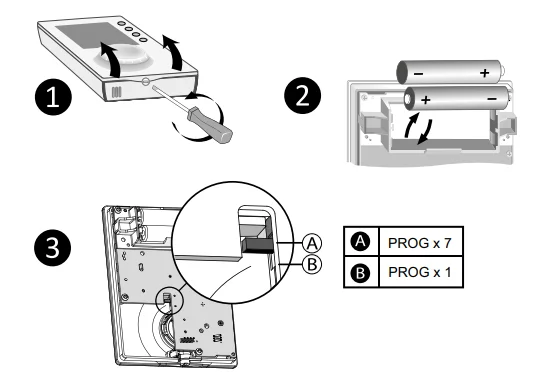 1

2

− +

+ −

3

A

B

| A | PROG x 7 |
|---|---|
| B | PROG x 1 |