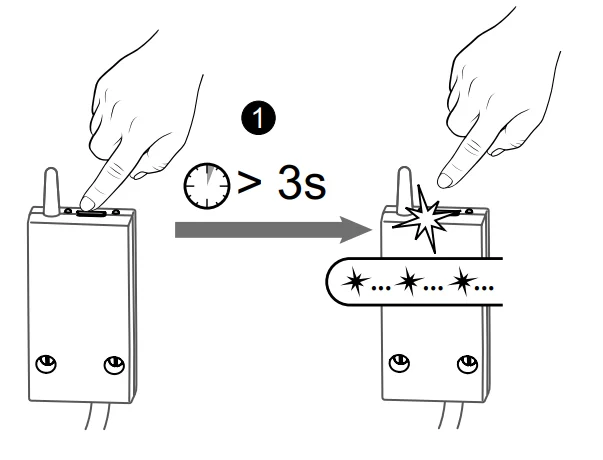 1

> 3s

... ... ...