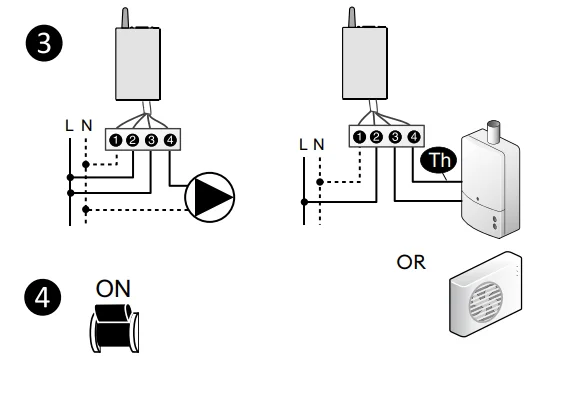 3

L N

1 2 3 4

L N

1 2 3 4

Th

OR

4

ON