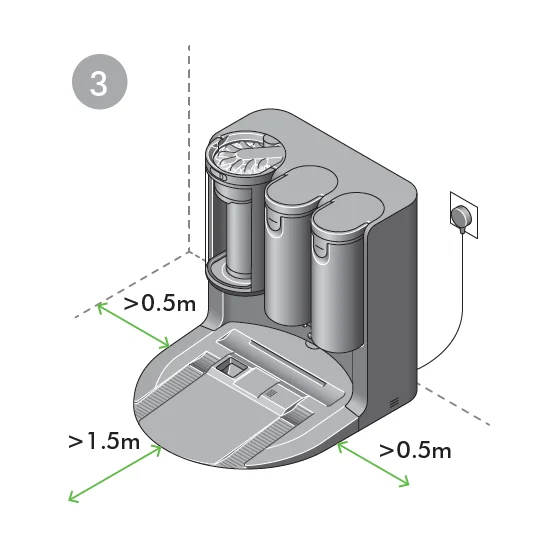 3

>0.5m

>1.5m

>0.5m