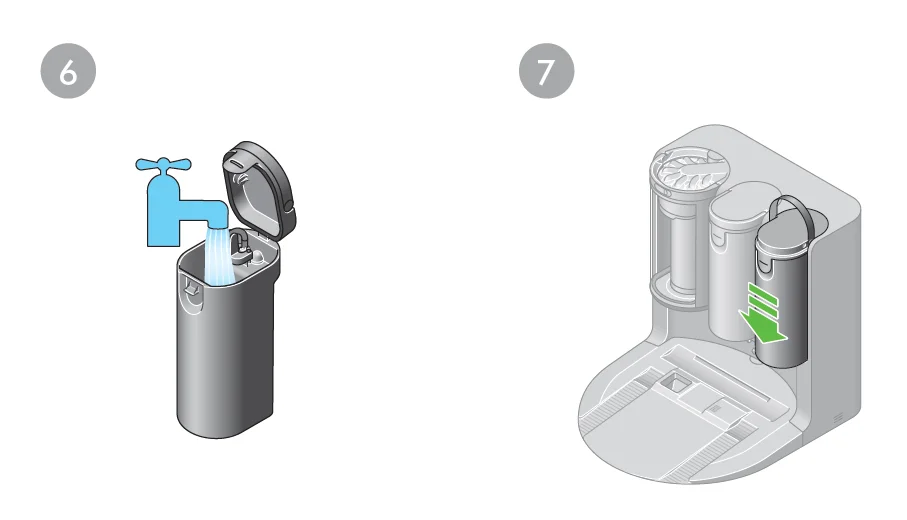 6

7