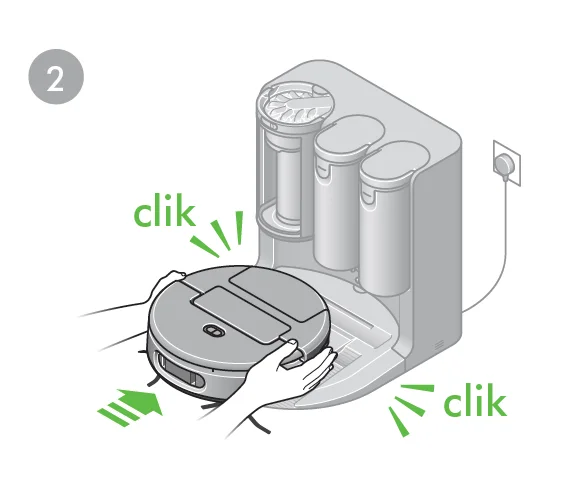 2

clik

clik