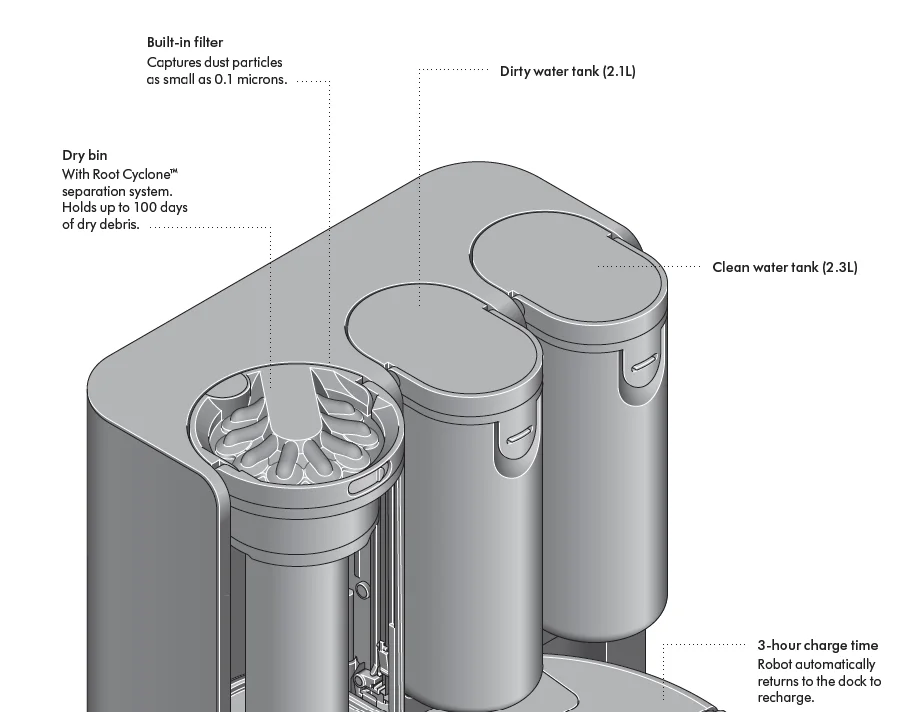 Built-in filter
Captures dust particles as small as 0.1 microns.

Dirty water tank (2.1L)

Dry bin
With Root Cyclone™ separation system. Holds up to 100 days of dry debris.

Clean water tank (2.3L)

3-hour charge time
Robot automatically returns to the dock to recharge.