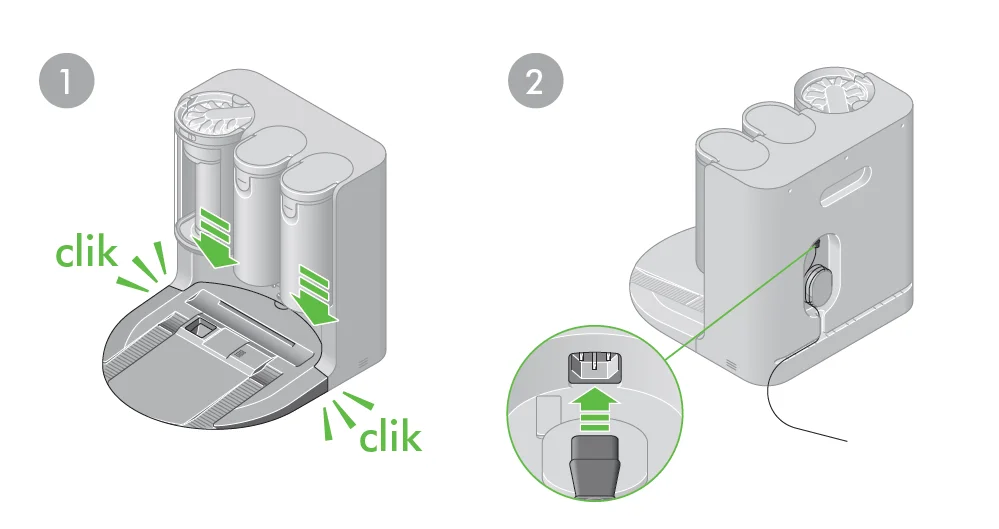 1

clik

clik

2