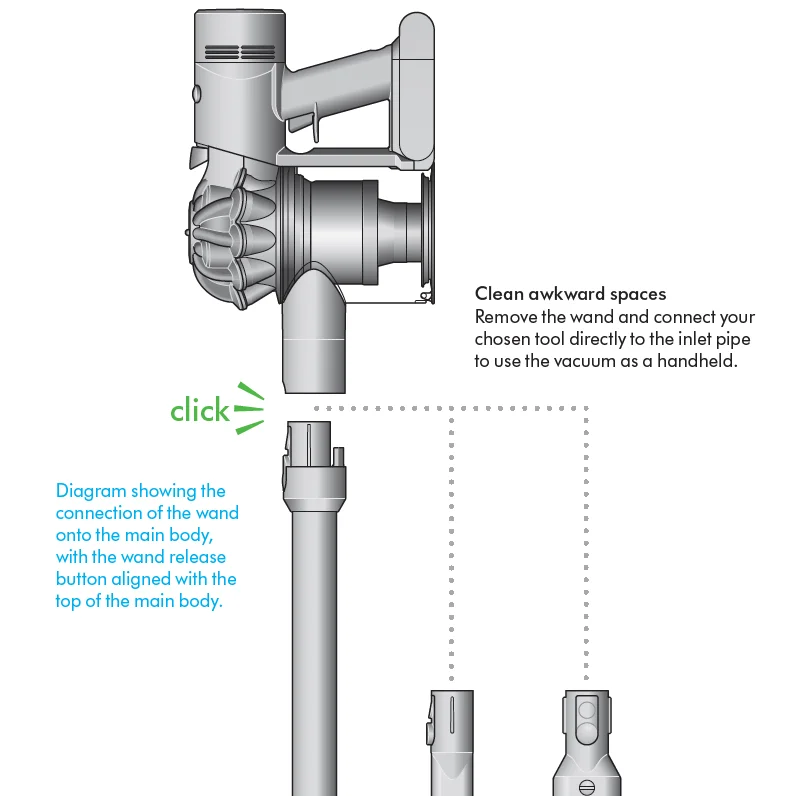 Clean awkward spaces
Remove the wand and connect your chosen tool directly to the inlet pipe to use the vacuum as a handheld.

click

Diagram showing the connection of the wand onto the main body, with the wand release button aligned with the top of the main body.