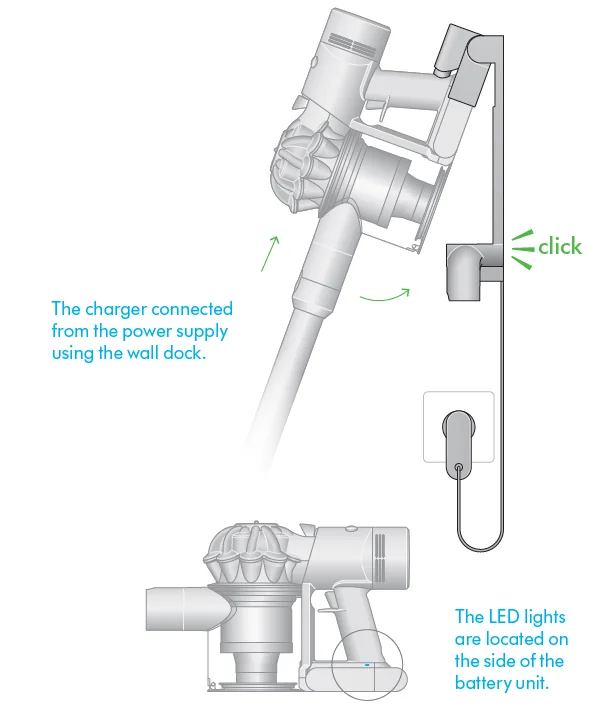 click

The charger connected from the power supply using the wall dock.

The LED lights are located on the side of the battery unit.