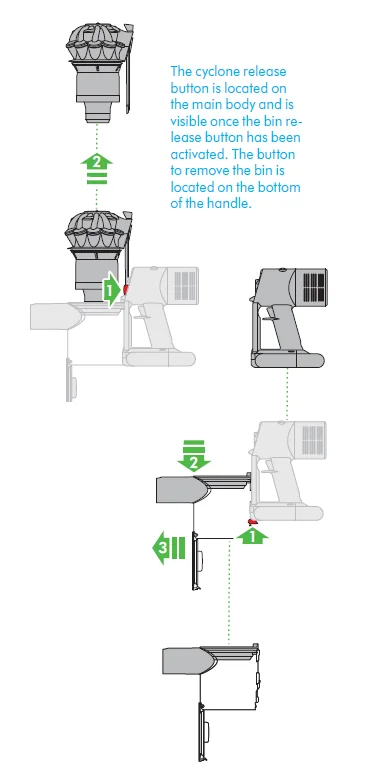 2

The cyclone release button is located on the main body and is visible once the bin release button has been activated. The button to remove the bin is located on the bottom of the handle.

1

2

1

3