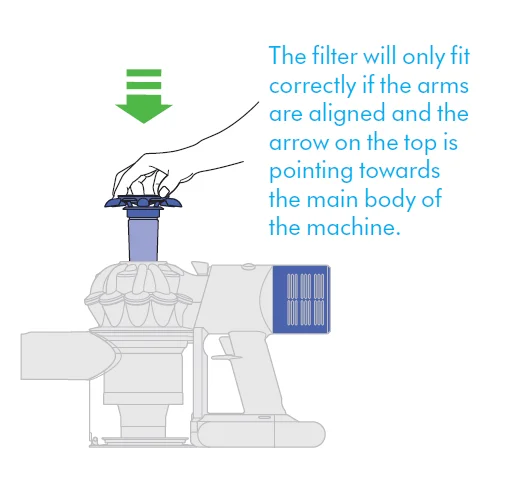 The filter will only fit correctly if the arms are aligned and the arrow on the top is pointing towards the main body of the machine.