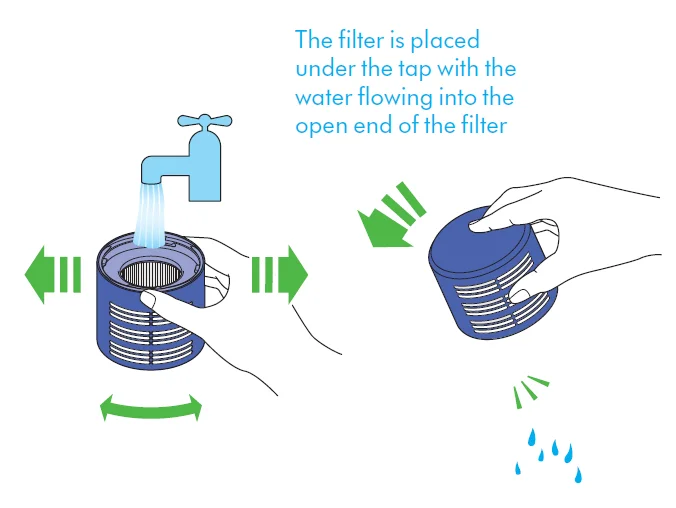 The filter is placed under the tap with the water flowing into the open end of the filter