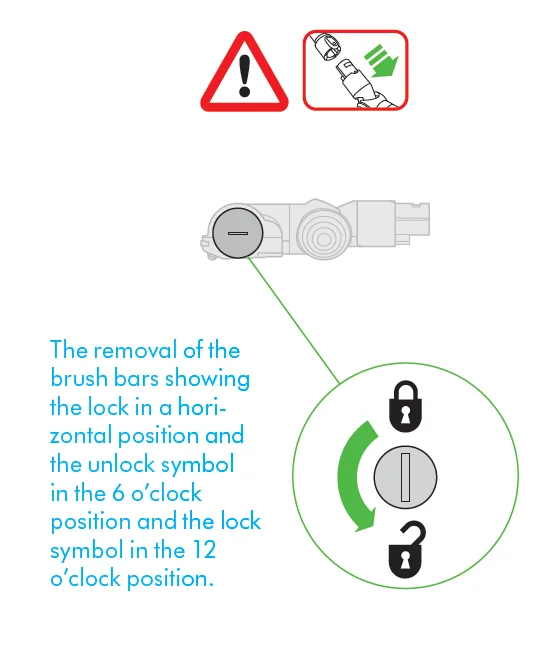 The removal of the brush bars showing the lock in a horizontal position and the unlock symbol in the 6 o'clock position and the lock symbol in the 12 o'clock position.