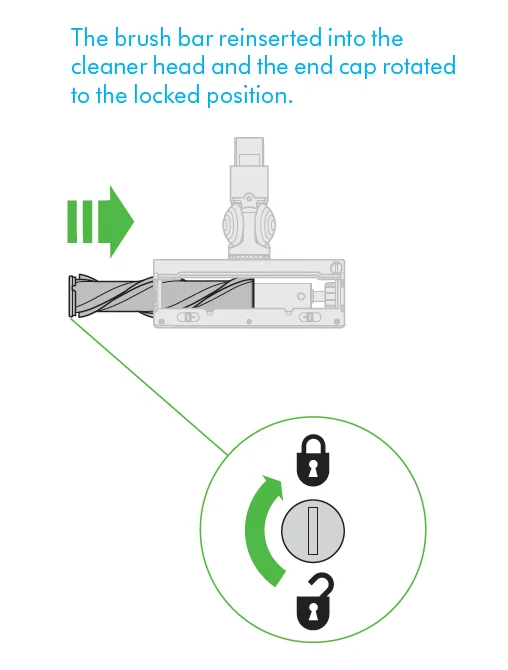 The brush bar reinserted into the cleaner head and the end cap rotated to the locked position.