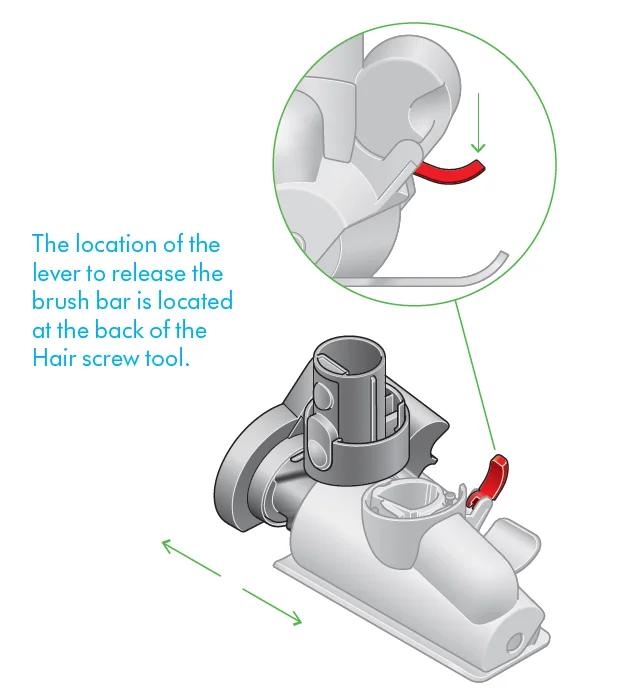 The location of the lever to release the brush bar is located at the back of the Hair screw tool.