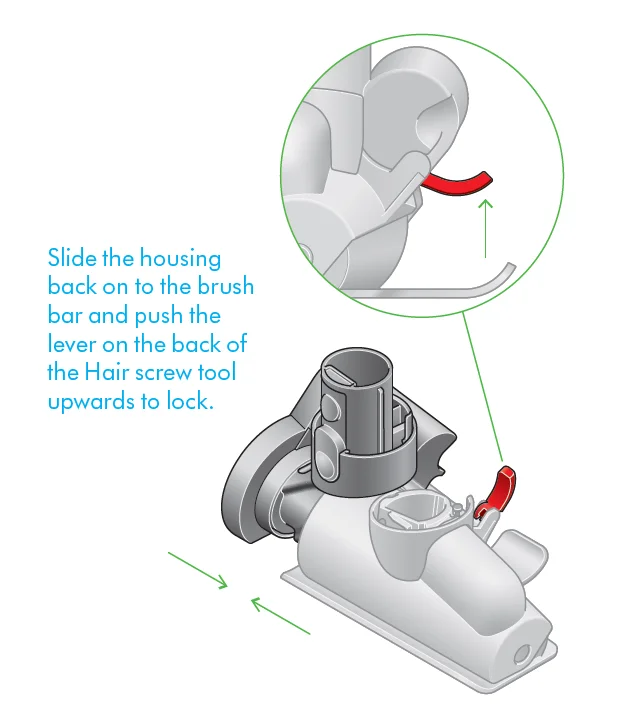 Slide the housing back on to the brush bar and push the lever on the back of the Hair screw tool upwards to lock.