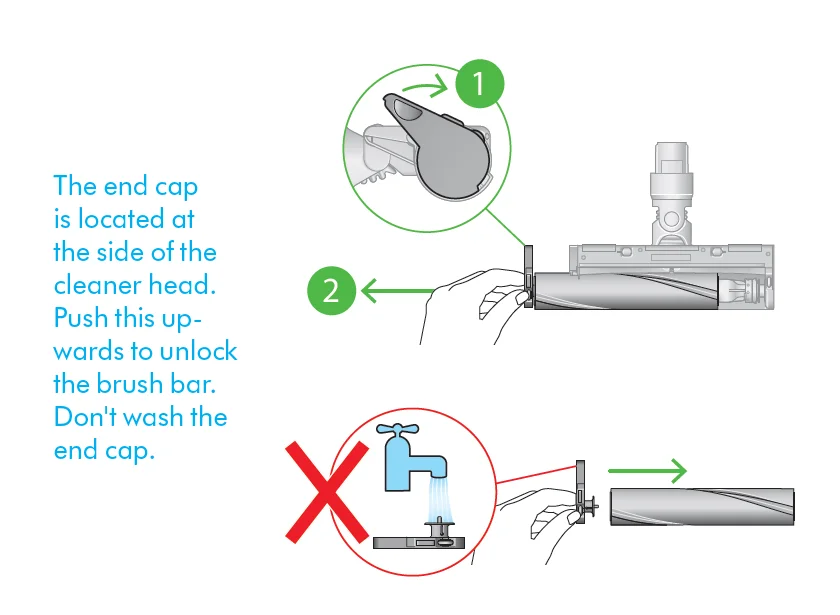 The end cap is located at the side of the cleaner head. Push this upwards to unlock the brush bar. Don't wash the end cap.

1

2