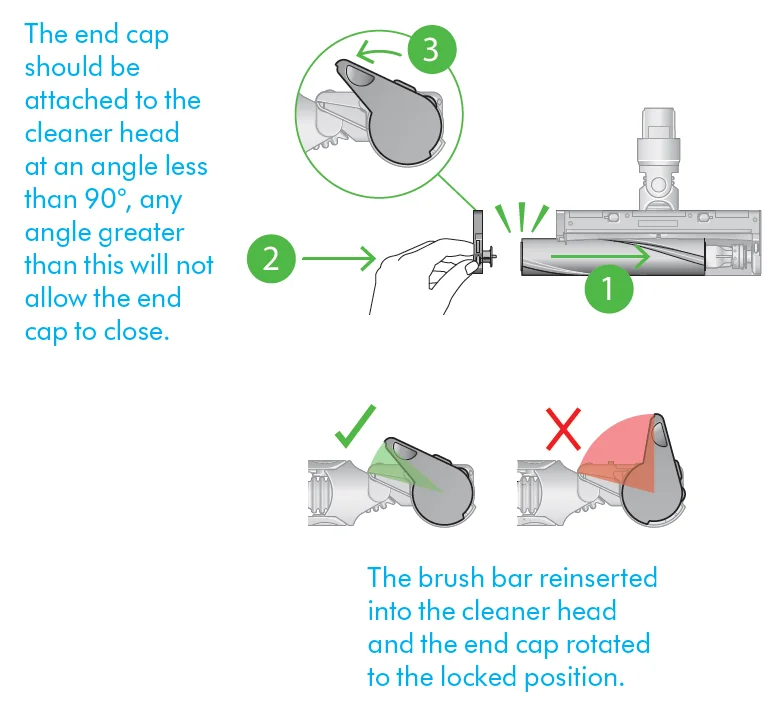 The end cap should be attached to the cleaner head at an angle less than 90°, any angle greater than this will not allow the end cap to close.

3

2

1

The brush bar reinserted into the cleaner head and the end cap rotated to the locked position.