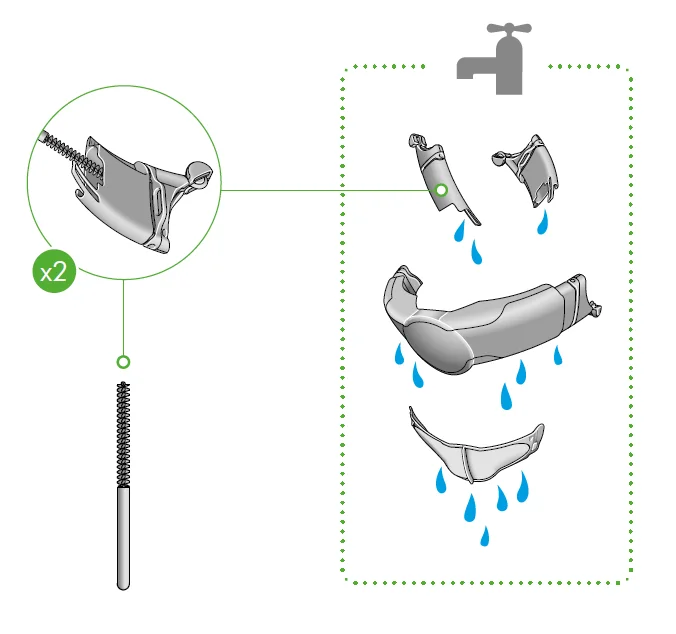 x2