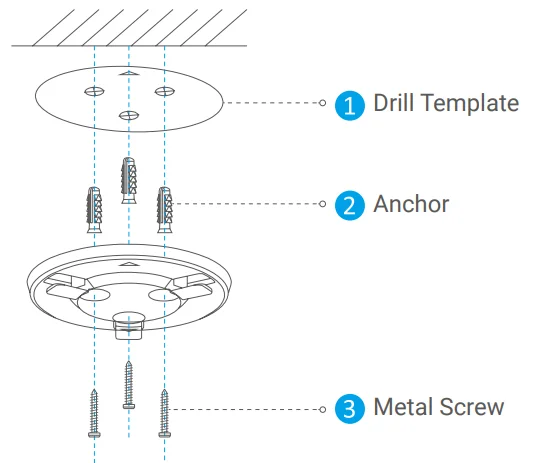 1 Drill Template

2 Anchor

3 Metal Screw