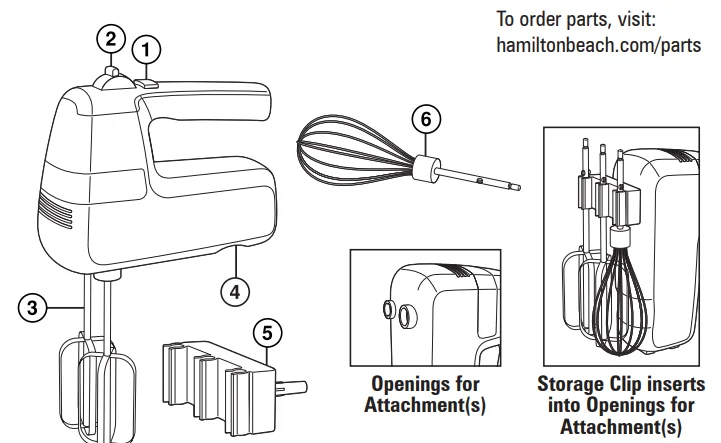 To order parts, visit:
hamiltonbeach.com/parts

2
1
6
3
4
5

Openings for Attachment(s)

Storage Clip inserts into Openings for Attachment(s)