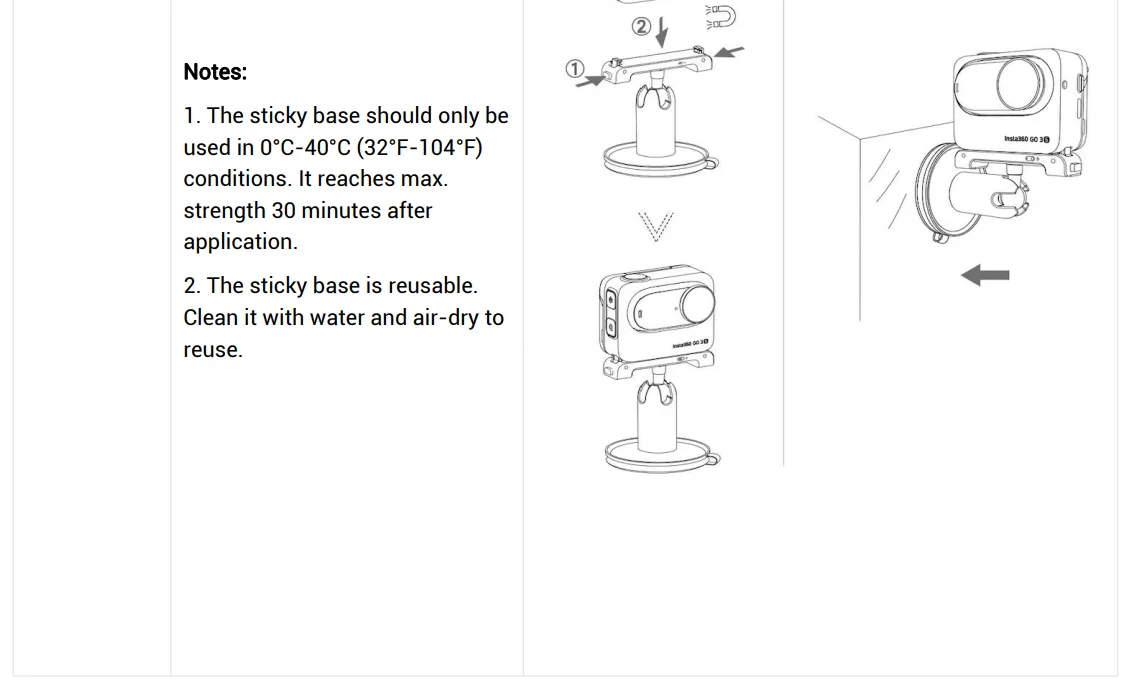 Notes:

1. The sticky base should only be used in 0°C-40°C (32°F-104°F) conditions. It reaches max. strength 30 minutes after application.

2. The sticky base is reusable. Clean it with water and air-dry to reuse.

②

①

Insta360 GO 3S

Insta360 GO 3S