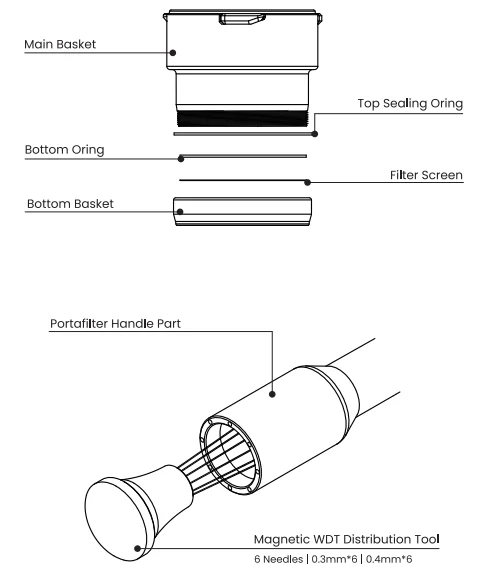 Main Basket

Top Sealing Oring

Bottom Oring

Filter Screen

Bottom Basket

Portafilter Handle Part

Magnetic WDT Distribution Tool
6 Needles | 0.3mm*6 | 0.4mm*6