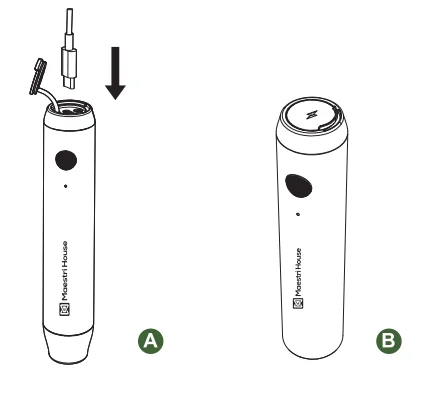 Maestri House
A
Maestri House
B