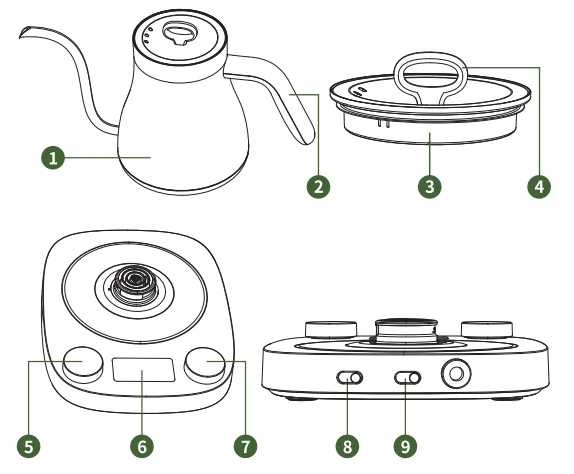 1
2
3
4
5
6
7
8
9