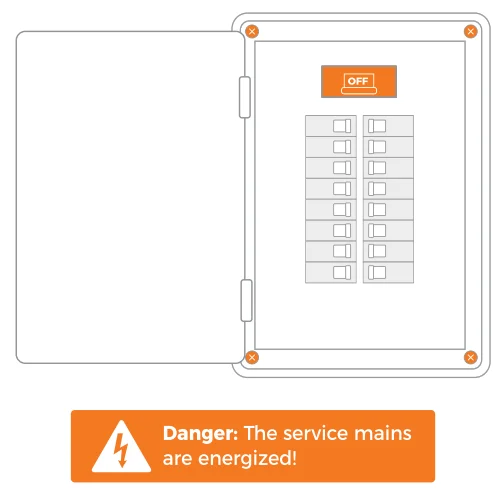 OFF

Danger: The service mains are energized!