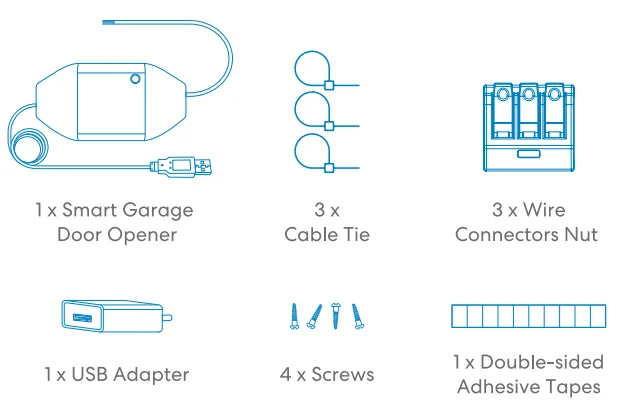 1 x Smart Garage Door Opener

3 x Cable Tie

3 x Wire Connectors Nut

1 x USB Adapter

4 x Screws

1 x Double-sided Adhesive Tapes