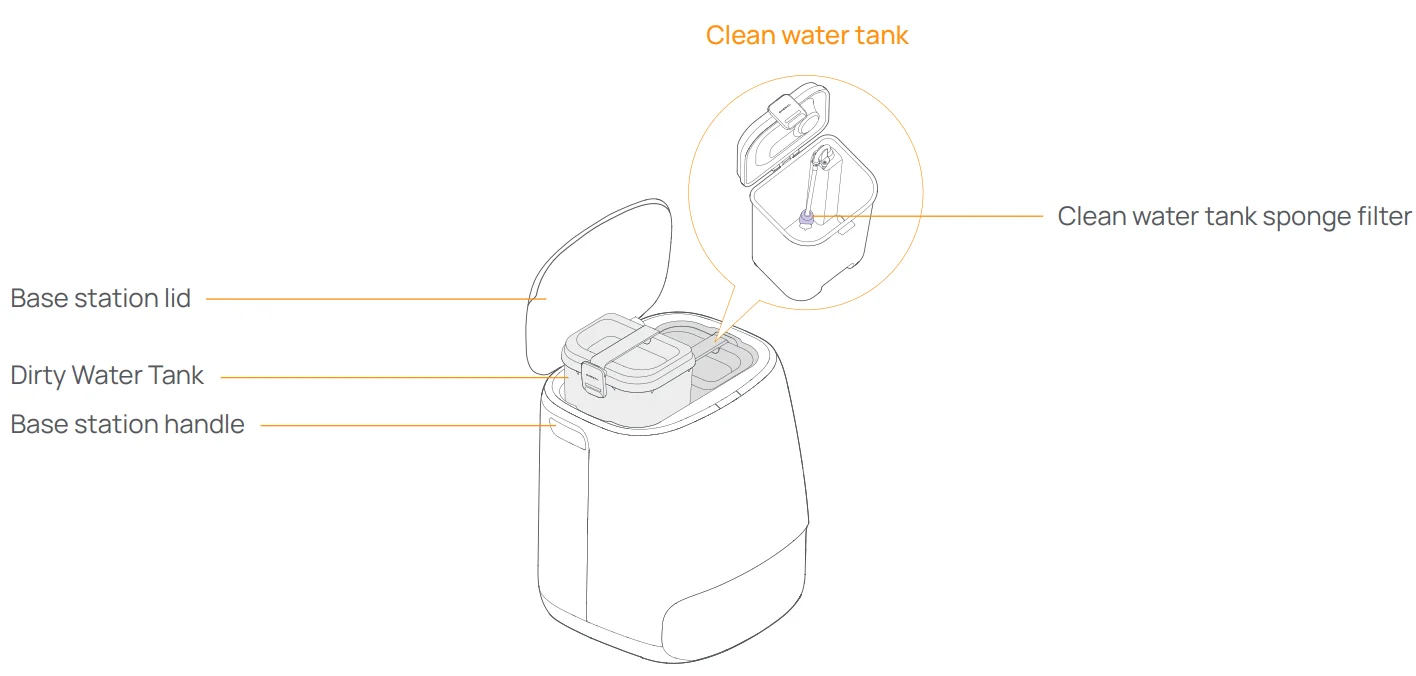 Clean water tank

Clean water tank sponge filter

Base station lid

Dirty Water Tank

Base station handle