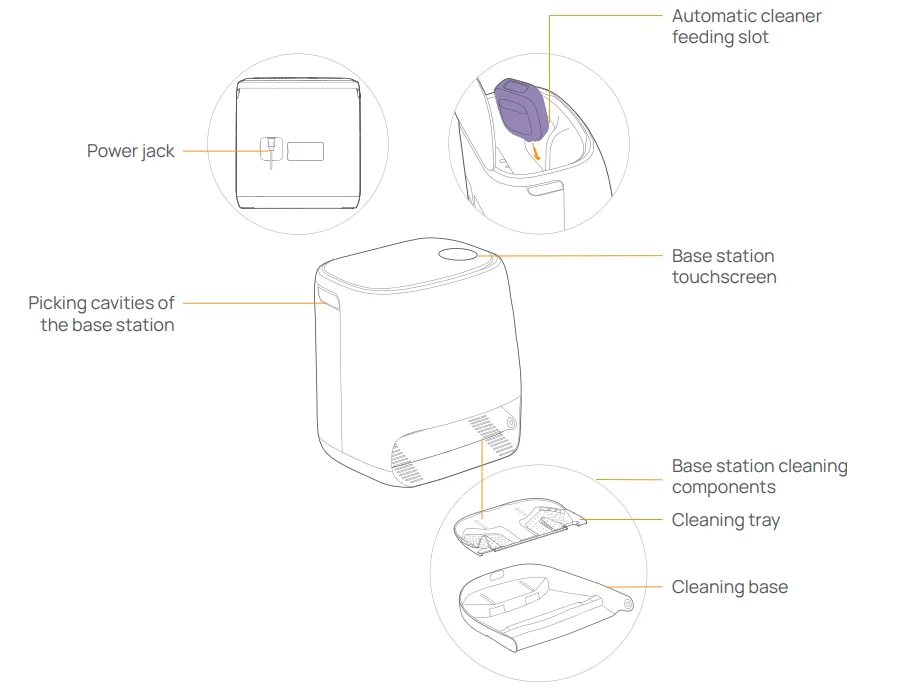 Automatic cleaner feeding slot

Power jack

Base station touchscreen

Picking cavities of the base station

Base station cleaning components

Cleaning tray

Cleaning base