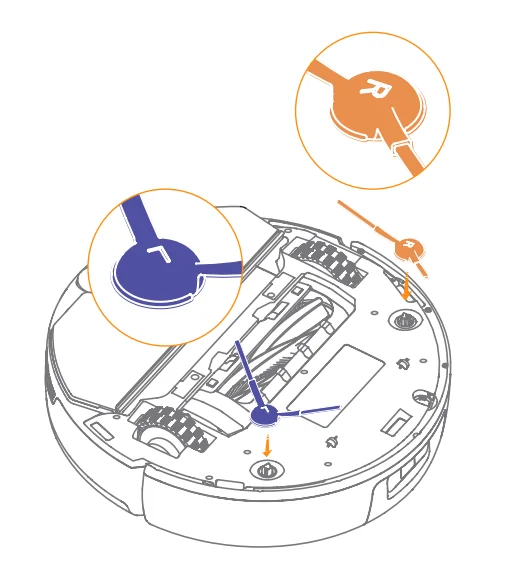 R

L

R

L