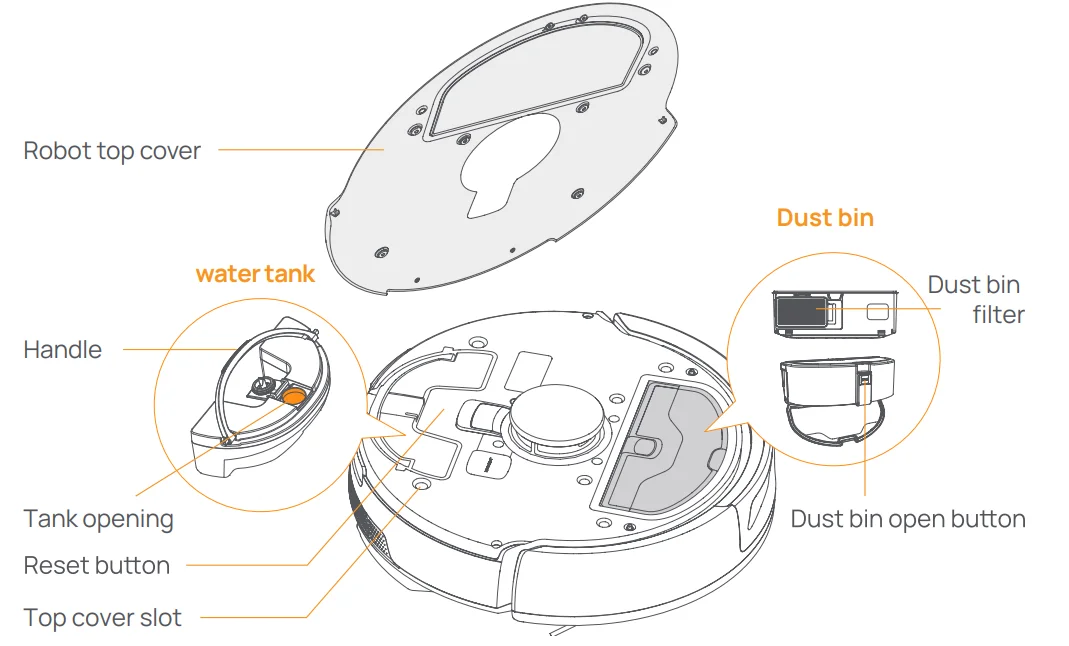 Robot top cover

water tank

Handle

Tank opening

Reset button

Top cover slot

Dust bin

Dust bin filter

Dust bin open button