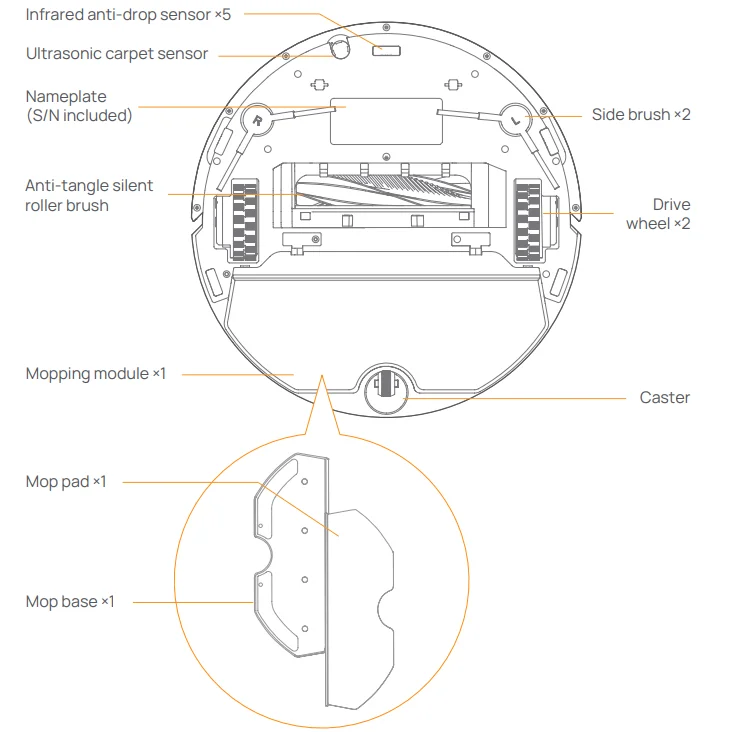 Infrared anti-drop sensor ×5

Ultrasonic carpet sensor

Nameplate
(S/N included)

R

L

Side brush ×2

Anti-tangle silent roller brush

Drive wheel ×2

Mopping module ×1

Caster

Mop pad ×1

Mop base ×1