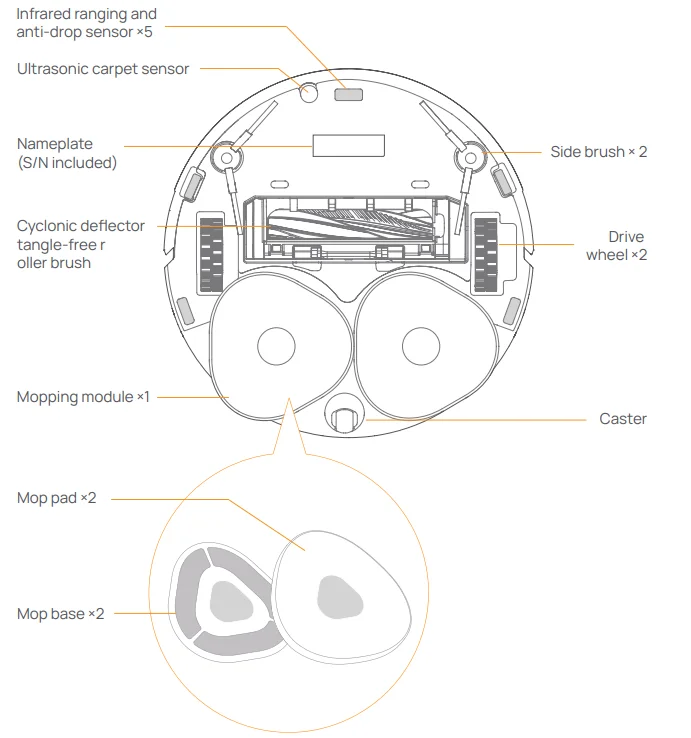 Infrared ranging and anti-drop sensor ×5

Ultrasonic carpet sensor

Nameplate (S/N included)

Side brush × 2

Cyclonic deflector tangle-free r oller brush

Drive wheel ×2

Mopping module ×1

Caster

Mop pad ×2

Mop base ×2