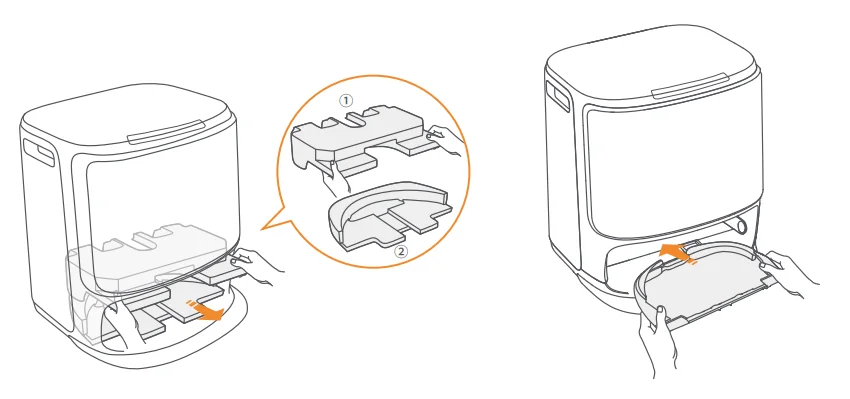 ①
②