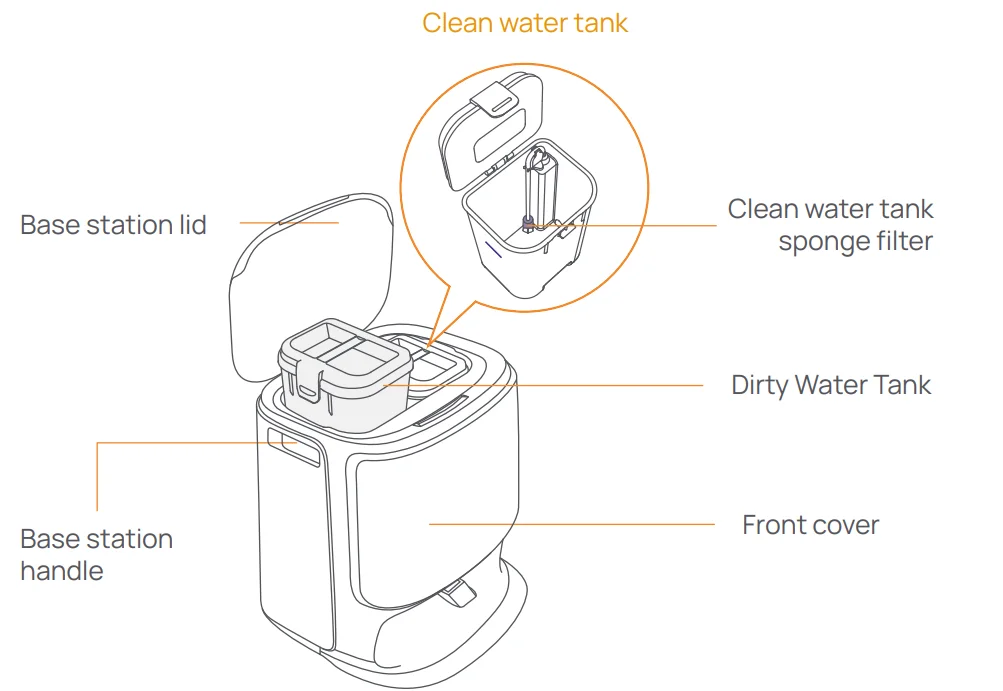 Clean water tank

Base station lid

Clean water tank sponge filter

Dirty Water Tank

Base station handle

Front cover