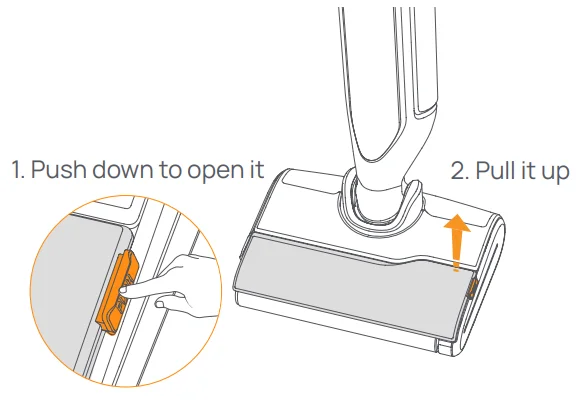 1. Push down to open it

2. Pull it up