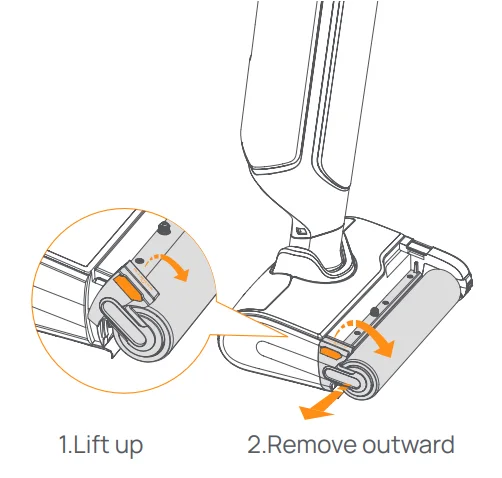 1.Lift up

2.Remove outward