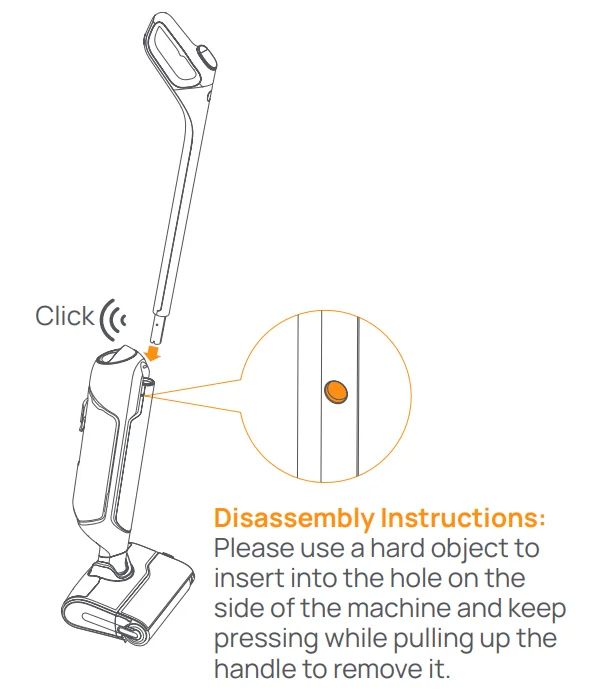 Click

Disassembly Instructions:
Please use a hard object to insert into the hole on the side of the machine and keep pressing while pulling up the handle to remove it.